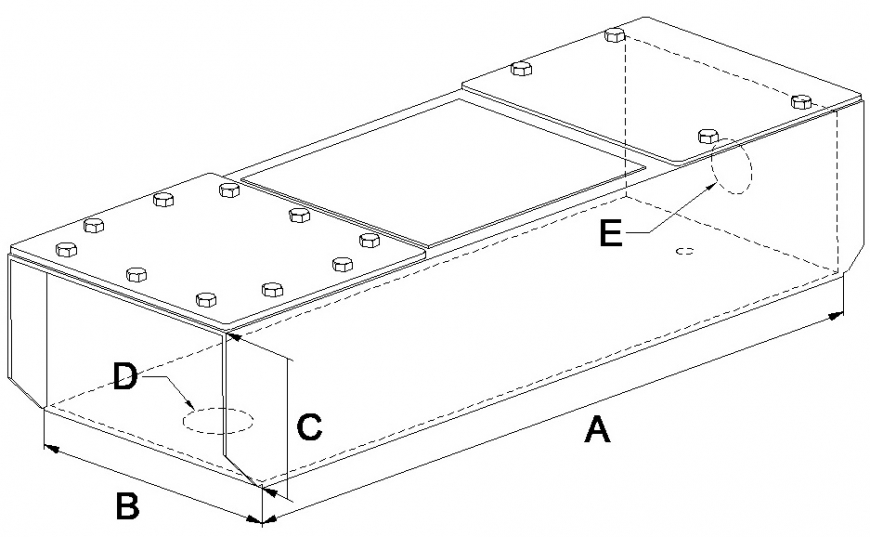 E
D
C
A
B