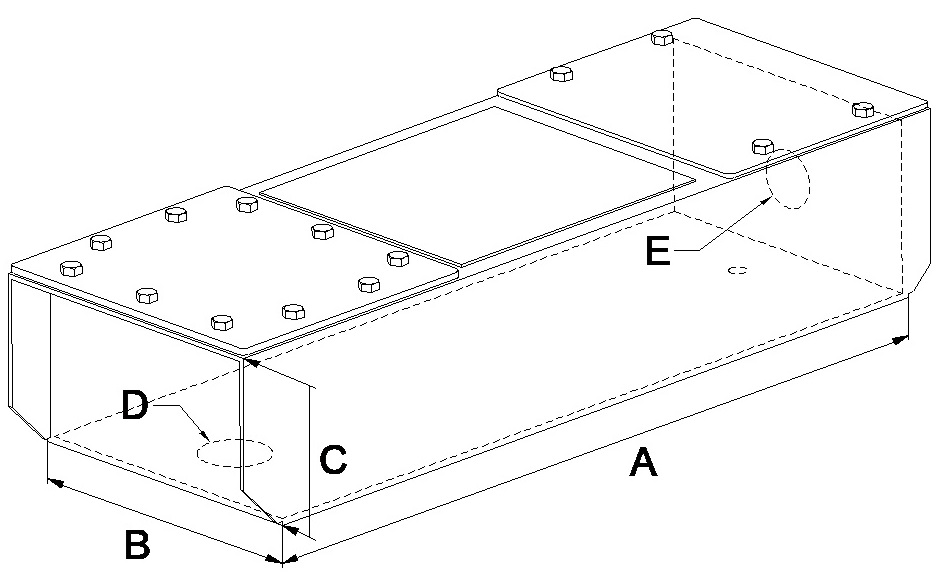 E
D
C
A
B