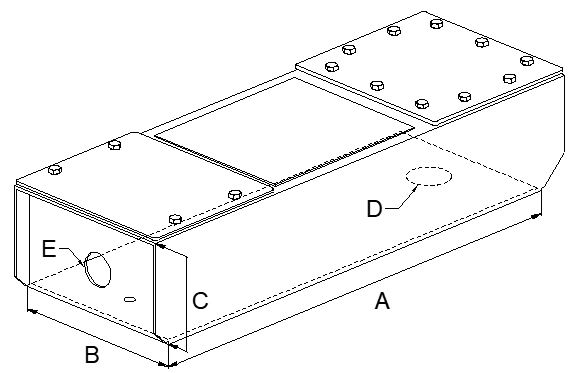 D
E
C
A
B